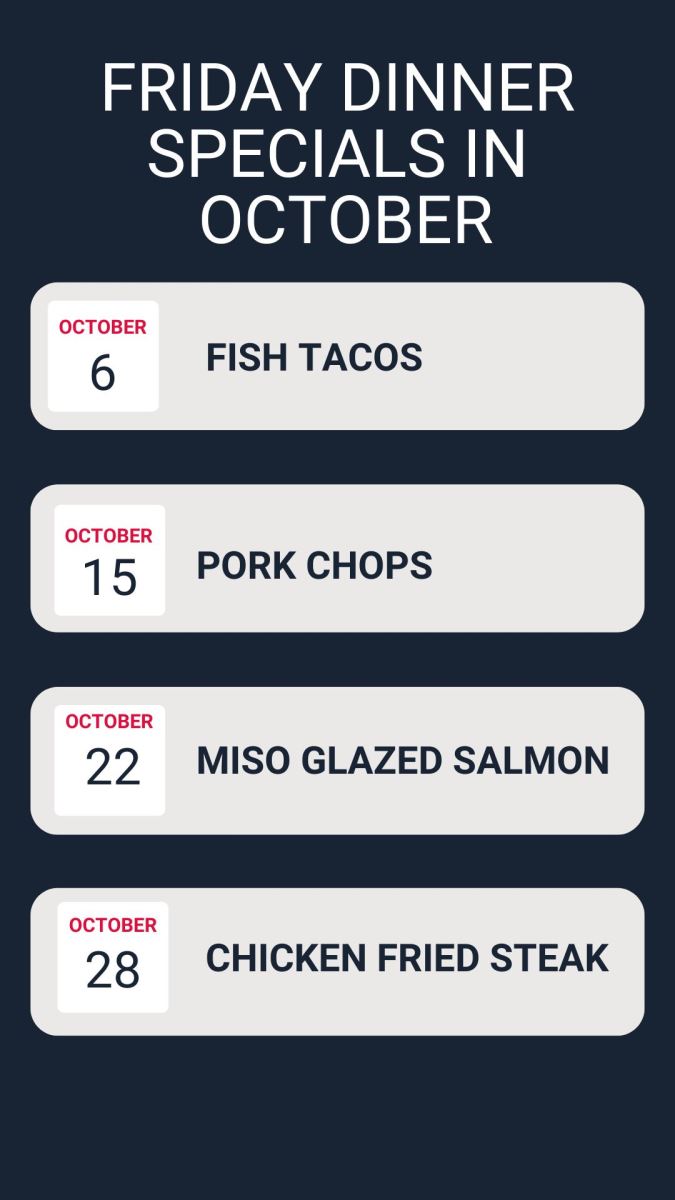 FRIDAY DINNER SPECIALS IN OCTOBER

OCTOBER
6

FISH TACOS

OCTOBER
15

PORK CHOPS

OCTOBER
22

MISO GLAZED SALMON

OCTOBER
28

CHICKEN FRIED STEAK