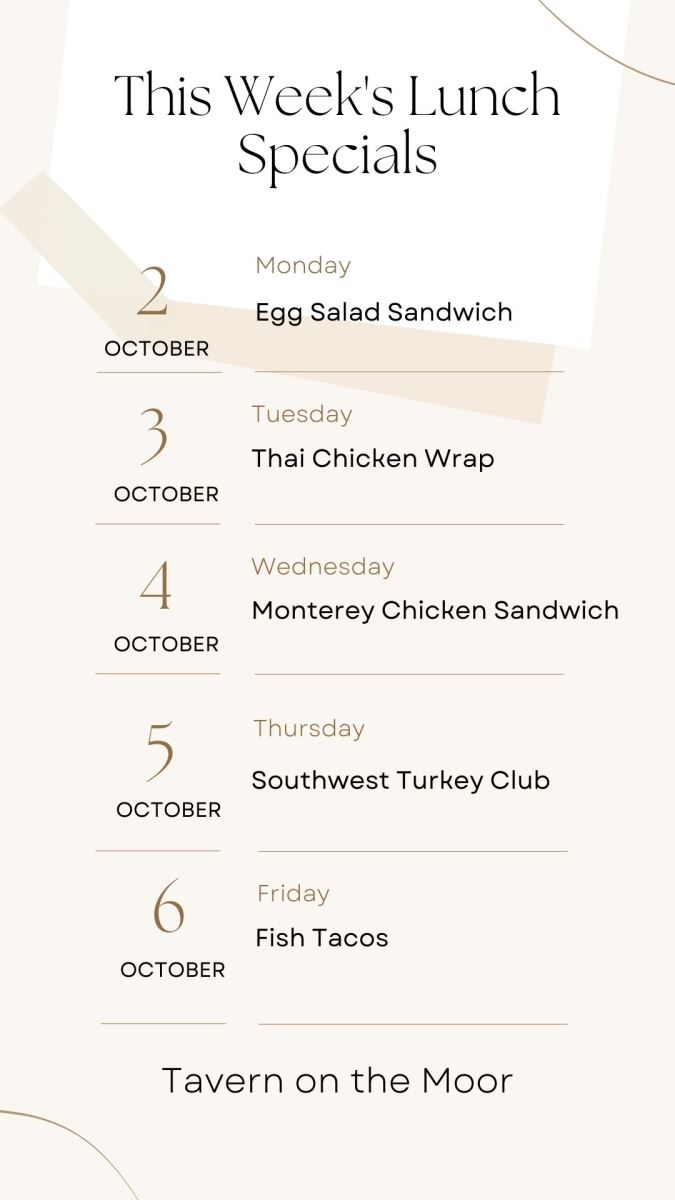 This Week's Lunch Specials

2
OCTOBER

Monday
Egg Salad Sandwich

3
OCTOBER

Tuesday
Thai Chicken Wrap

4
OCTOBER

Wednesday
Monterey Chicken Sandwich

5
OCTOBER

Thursday
Southwest Turkey Club

6
OCTOBER

Friday
Fish Tacos

Tavern on the Moor